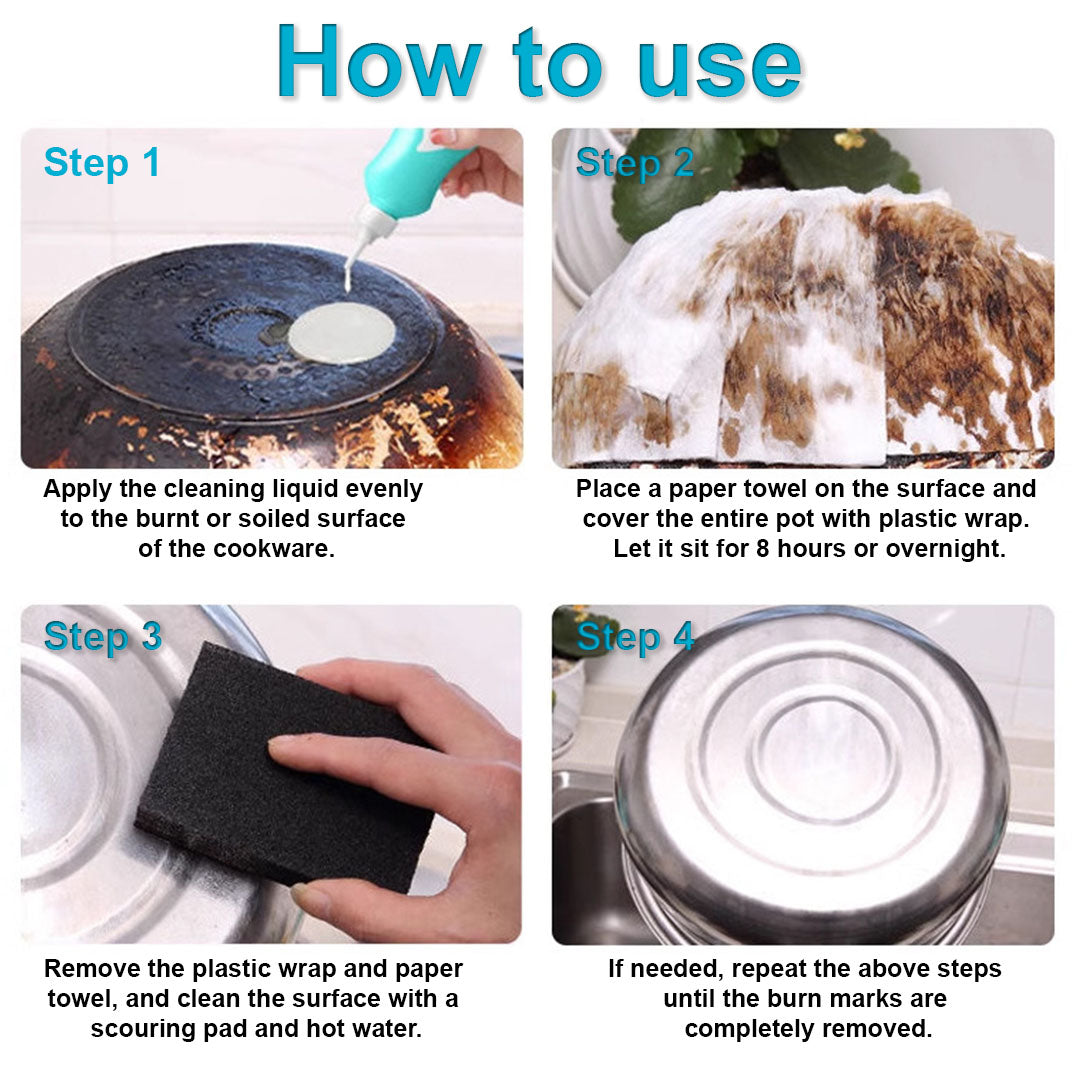 How to use

Step 1

Apply the cleaning liquid evenly to the burnt or soiled surface of the cookware.

Step 2

Place a paper towel on the surface and cover the entire pot with plastic wrap. Let it sit for 8 hours or overnight.

Step 3

Remove the plastic wrap and paper towel, and clean the surface with a scouring pad and hot water.

Step 4

If needed, repeat the above steps until the burn marks are completely removed.