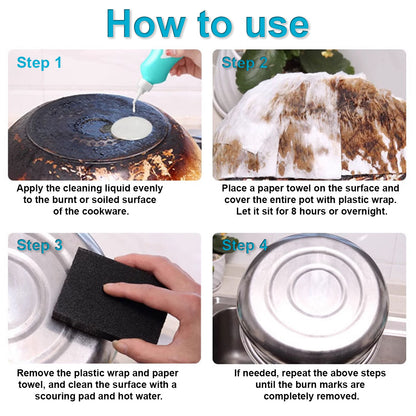 How to use

Step 1

Apply the cleaning liquid evenly to the burnt or soiled surface of the cookware.

Step 2

Place a paper towel on the surface and cover the entire pot with plastic wrap. Let it sit for 8 hours or overnight.

Step 3

Remove the plastic wrap and paper towel, and clean the surface with a scouring pad and hot water.

Step 4

If needed, repeat the above steps until the burn marks are completely removed.