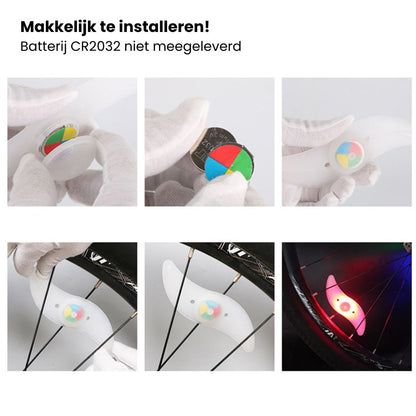 Makkelijk te installeren!
Batterij CR2032 niet meegeleverd