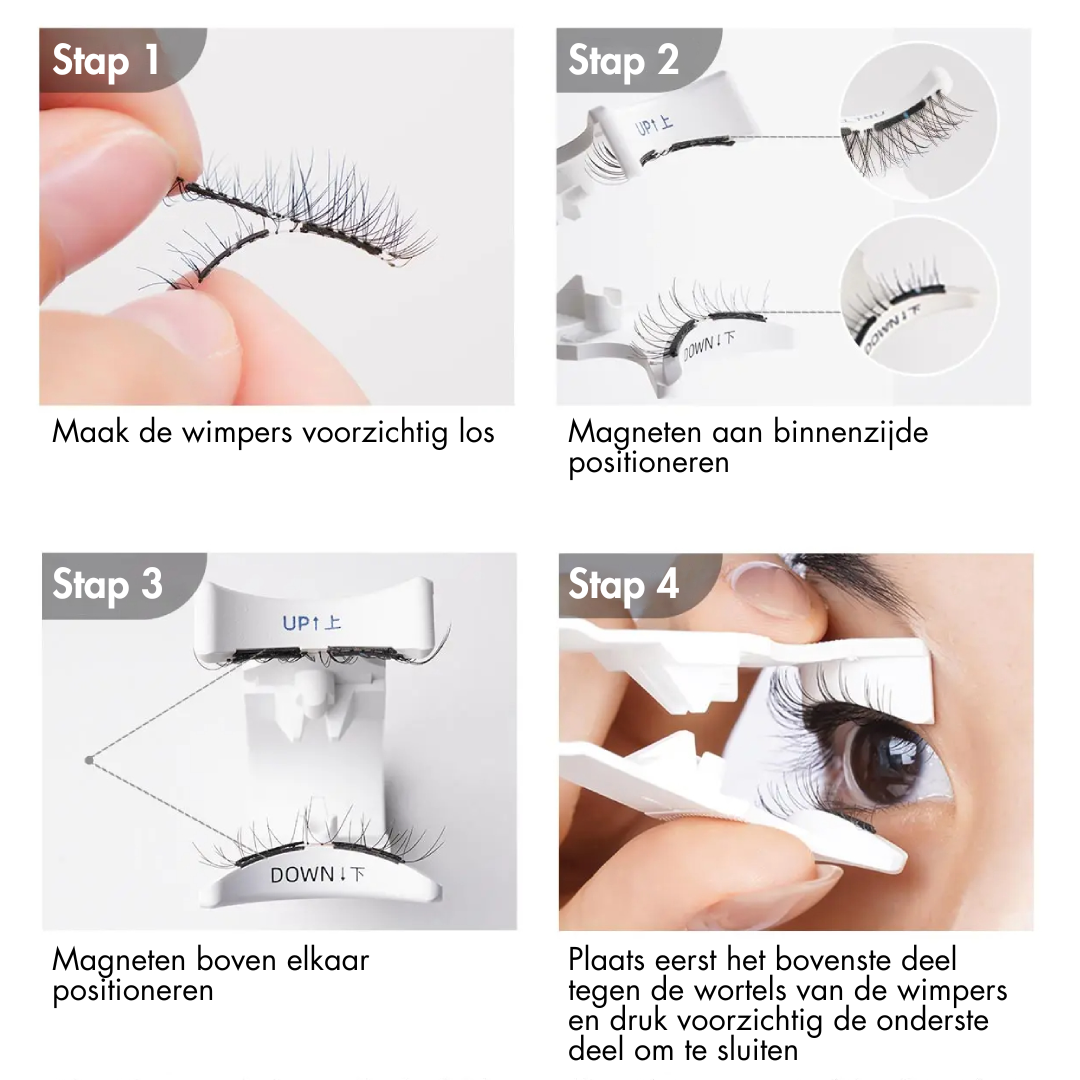 Stap 1

Maak de wimpers voorzichtig los

Stap 2

UP↑上

DOWN↓下

DOWN↓下

Magneten aan binnenzijde positioneren

Stap 3

UP↑上

DOWN↓下

Magneten boven elkaar positioneren

Stap 4

Plaats eerst het bovenste deel tegen de wortels van de wimpers en druk voorzichtig de onderste deel om te sluiten